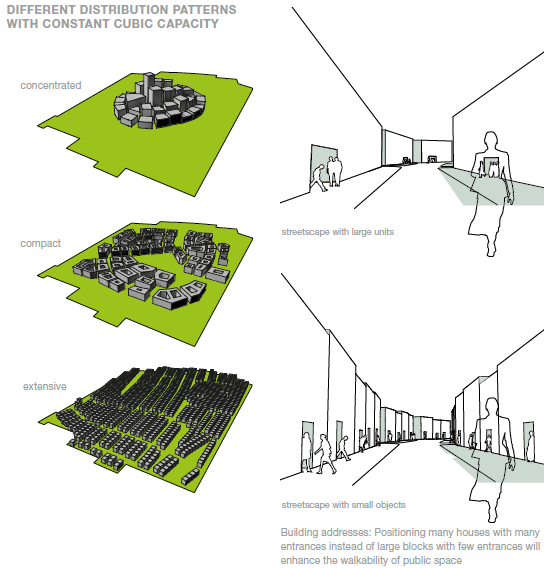 DIFFERENT DISTRIBUTION PATTERNS WITH CONSTANT CUBIC CAPACITY

concentrated

compact

extensive

streetscape with large units

streetscape with small objects

Building addresses: Positioning many houses with many entrances instead of large blocks with few entrances will enhance the walkability of public space