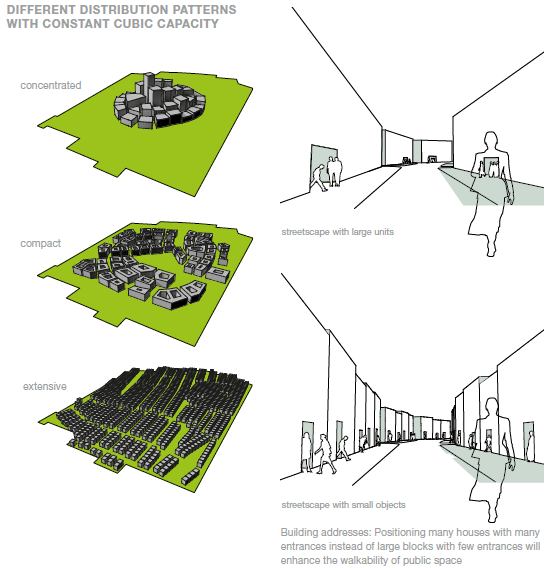 DIFFERENT DISTRIBUTION PATTERNS WITH CONSTANT CUBIC CAPACITY

concentrated

compact

extensive

streetscape with large units

streetscape with small objects

Building addresses: Positioning many houses with many entrances instead of large blocks with few entrances will enhance the walkability of public space